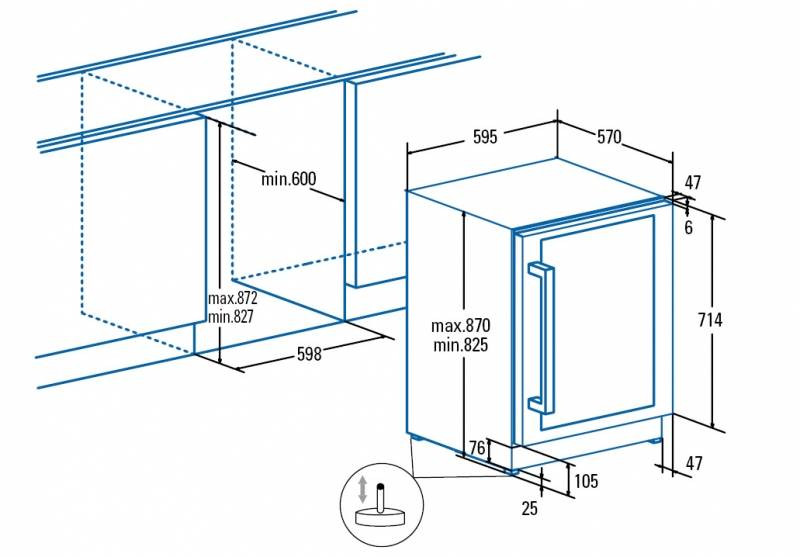 min.600

max.872
min.827

598

595

570

47

6

714

max.870
min.825

76

105

25

47